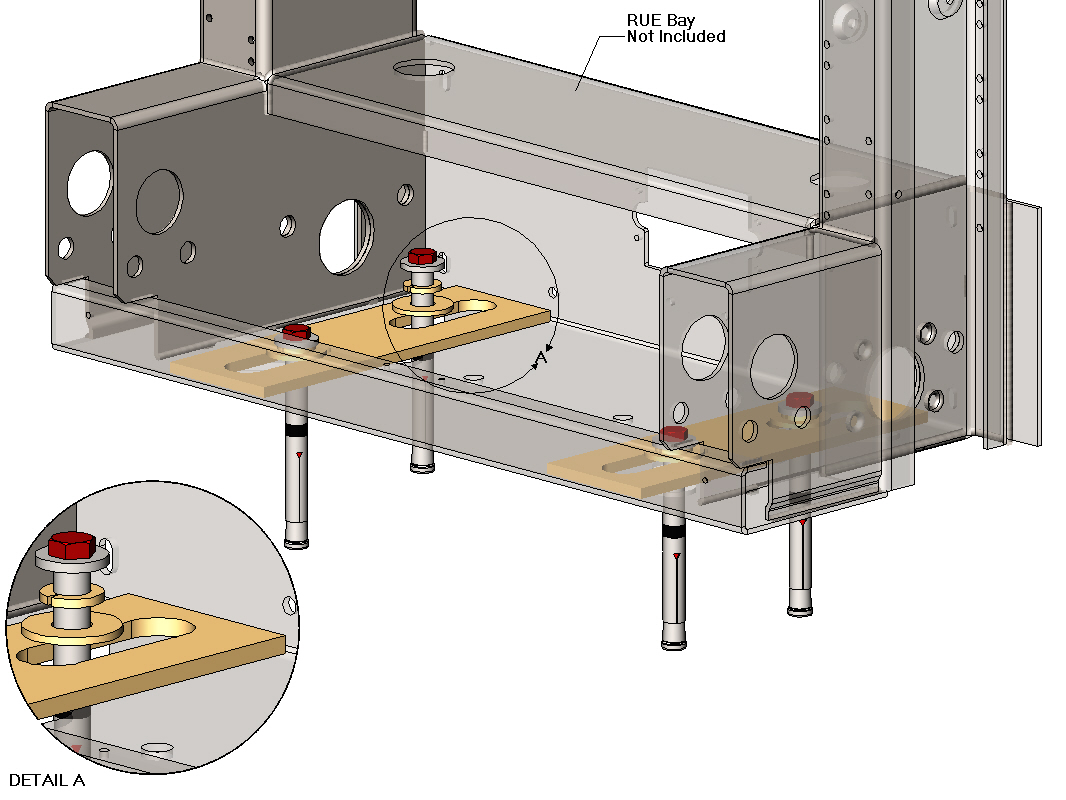 RUE Bay
Not Included

A

DETAIL A